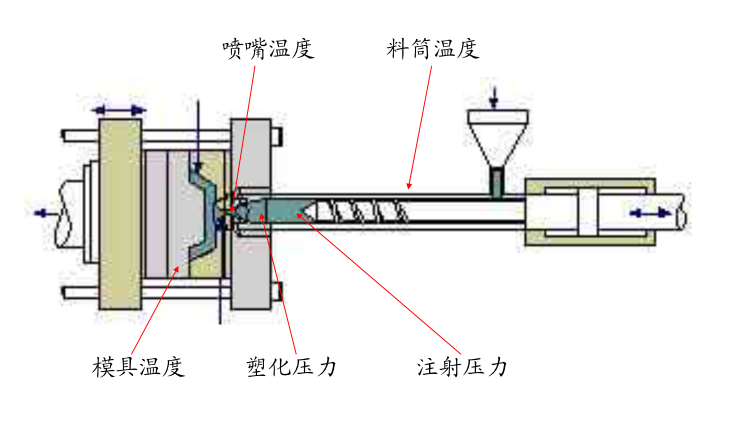 喷嘴温度
料筒温度
模具温度
塑化压力
注射压力